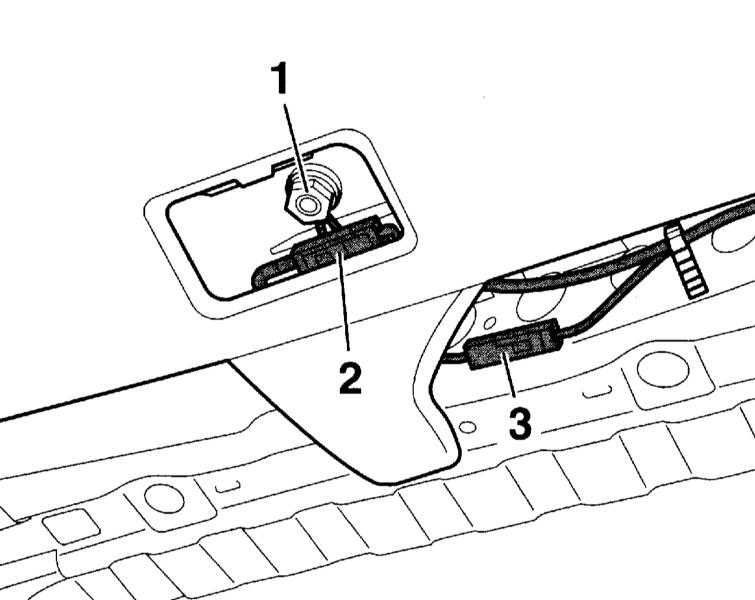 1
2
3