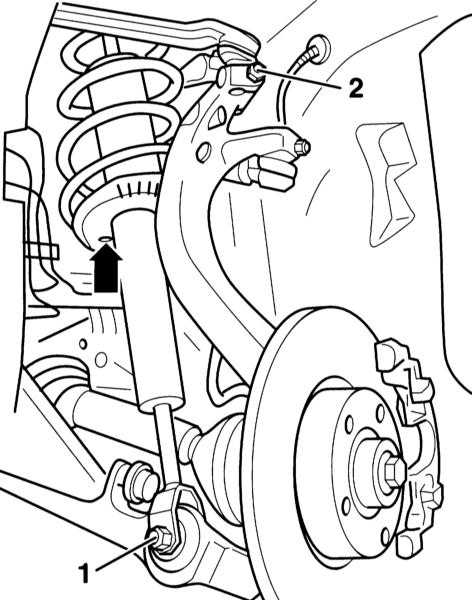 2

1